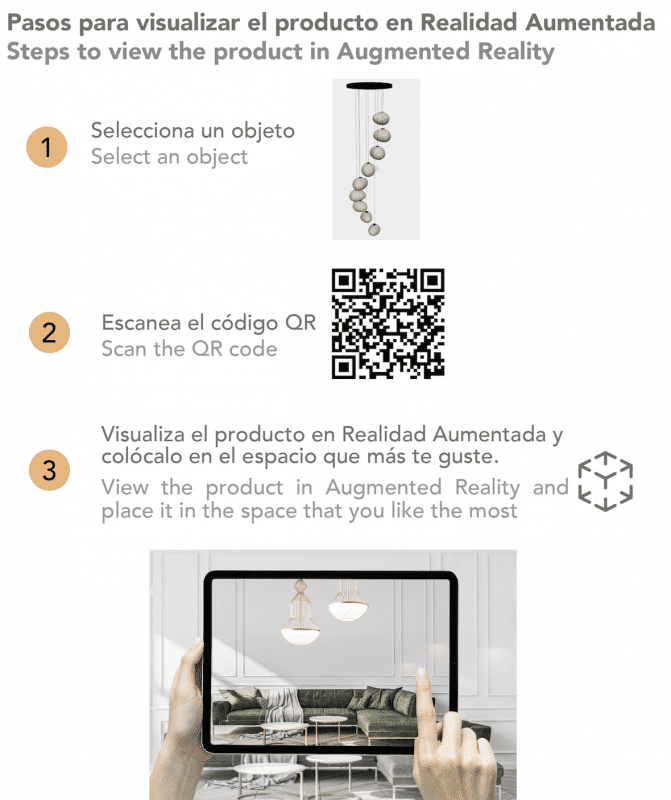 Pasos para visualizar el producto en Realidad Aumentada
Steps to view the product in Augmented Reality

1

Selecciona un objeto
Select an object

2

Escanea el código QR
Scan the QR code

3

Visualiza el producto en Realidad Aumentada y colócalo en el espacio que más te guste.
View the product in Augmented Reality and place it in the space that you like the most